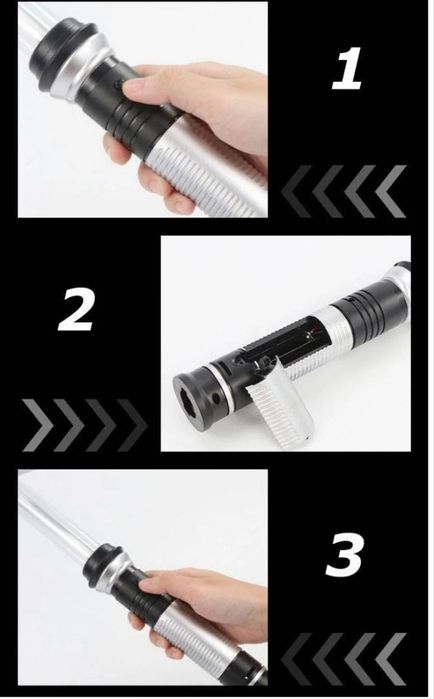 1

2

3