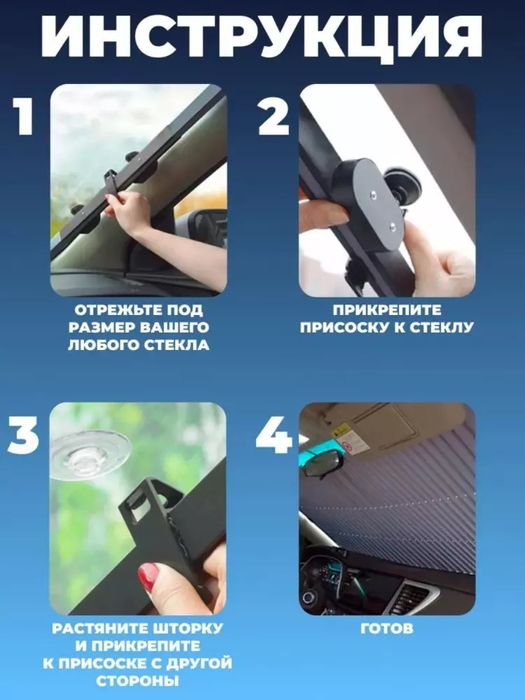 ИНСТРУКЦИЯ

1

ОТРЕЖЬТЕ ПОД РАЗМЕР ВАШЕГО ЛЮБОГО СТЕКЛА

2

ПРИКРЕПИТЕ ПРИСОСКУ К СТЕКЛУ

3

РАСТЯНИТЕ ШТОРКУ И ПРИКРЕПИТЕ К ПРИСОСКЕ С ДРУГОЙ СТОРОНЫ

4

ГОТОВ