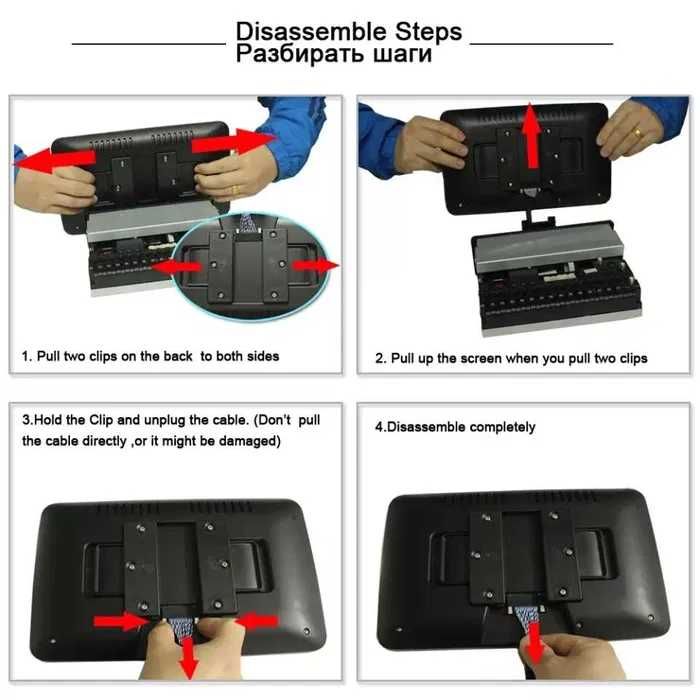 Disassemble Steps
Разбирать шаги

1. Pull two clips on the back to both sides

2. Pull up the screen when you pull two clips

3.Hold the Clip and unplug the cable. (Don't pull the cable directly ,or it might be damaged)

4.Disassemble completely