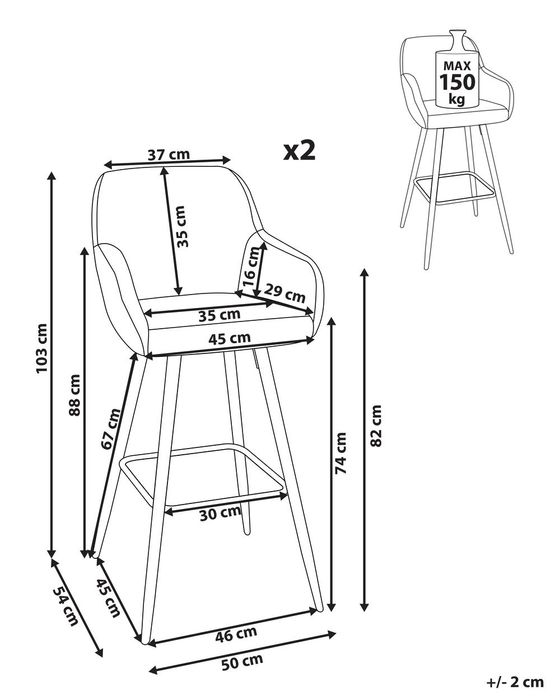 MAX
150
kg

x2

37 cm
35 cm
16 cm
29 cm
35 cm
45 cm
103 cm
88 cm
67 cm
74 cm
82 cm
30 cm
54 cm
45 cm
46 cm
50 cm

+/- 2 cm