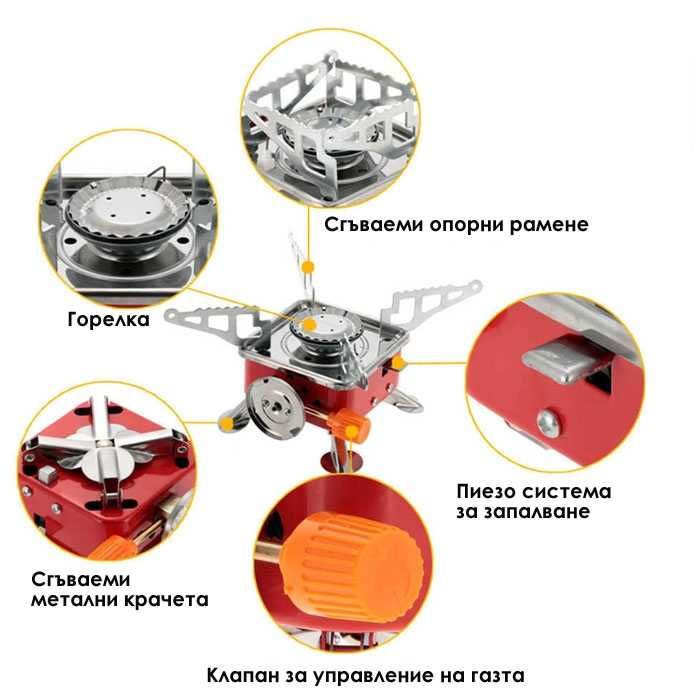 Сгъваеми опорни рамене

Горелка

Пиезо система за запалване

Сгъваеми метални крачета

Клапан за управление на газта