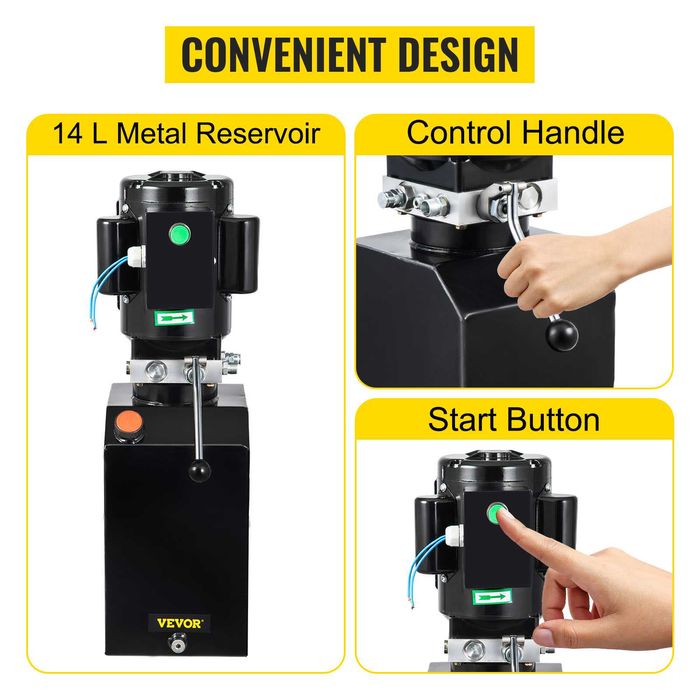 CONVENIENT DESIGN

14 L Metal Reservoir

VEVOR

Control Handle

Start Button