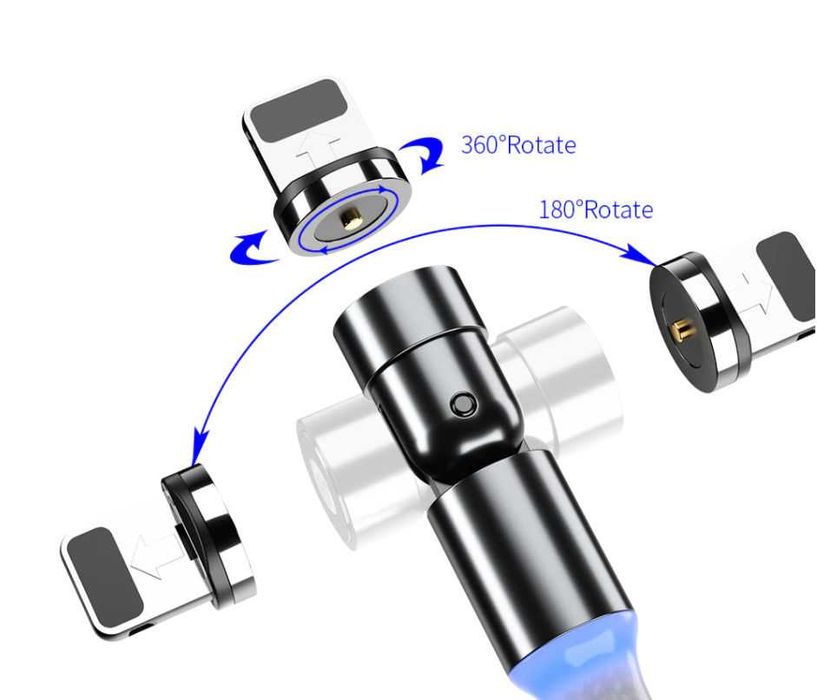 360°Rotate

180°Rotate