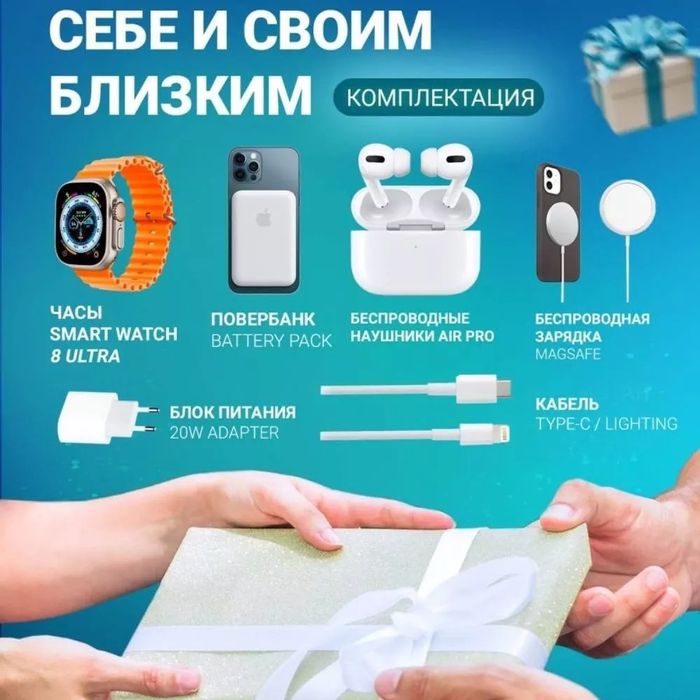 СЕБЕ И СВОИМ БЛИЗКИМ

КОМПЛЕКТАЦИЯ

ЧАСЫ SMART WATCH 8 ULTRA

ПОВЕРБАНК BATTERY PACK

БЕСПРОВОДНЫЕ НАУШНИКИ AIR PRO

БЕСПРОВОДНАЯ ЗАРЯДКА MAGSAFE

БЛОК ПИТАНИЯ 20W ADAPTER

КАБЕЛЬ TYPE-C / LIGHTING