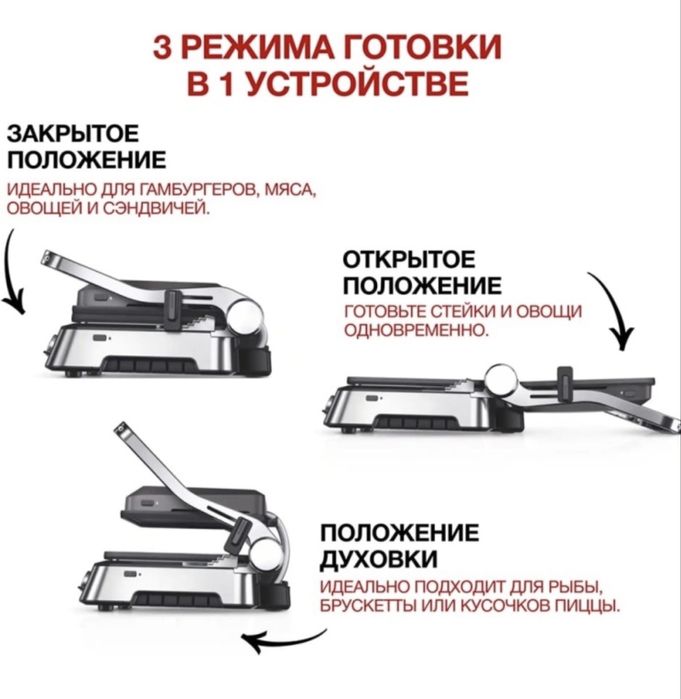 3 РЕЖИМА ГОТОВКИ В 1 УСТРОЙСТВЕ

ЗАКРЫТОЕ ПОЛОЖЕНИЕ

ИДЕАЛЬНО ДЛЯ ГАМБУРГЕРОВ, МЯСА, ОВОЩЕЙ И СЭНДВИЧЕЙ.

ОТКРЫТОЕ ПОЛОЖЕНИЕ

ГОТОВЬТЕ СТЕЙКИ И ОВОЩИ ОДНОВРЕМЕННО.

ПОЛОЖЕНИЕ ДУХОВКИ

ИДЕАЛЬНО ПОДХОДИТ ДЛЯ РЫБЫ, БРУСКЕТТЫ ИЛИ КУСОЧКОВ ПИЦЦЫ.