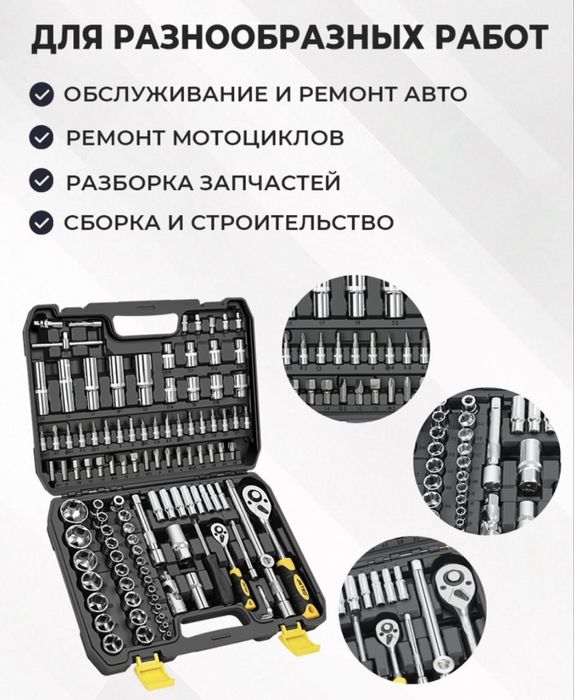 ДЛЯ РАЗНООБРАЗНЫХ РАБОТ

ОБСЛУЖИВАНИЕ И РЕМОНТ АВТО

РЕМОНТ МОТОЦИКЛОВ

РАЗБОРКА ЗАПЧАСТЕЙ

СБОРКА И СТРОИТЕЛЬСТВО