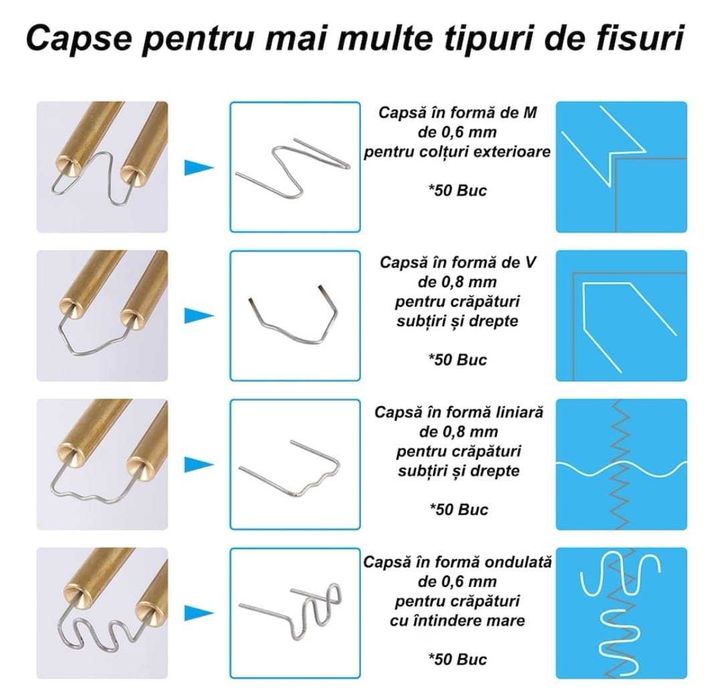 Capse pentru mai multe tipuri de fisuri

Capsă în formă de M de 0,6 mm pentru colțuri exterioare

*50 Buc

Capsă în formă de V de 0,8 mm pentru crăpături subțiri și drepte

*50 Buc

Capsă în formă liniară de 0,8 mm pentru crăpături subțiri și drepte

*50 Buc

Capsă în formă ondulată de 0,6 mm pentru crăpături cu întindere mare

*50 Buc