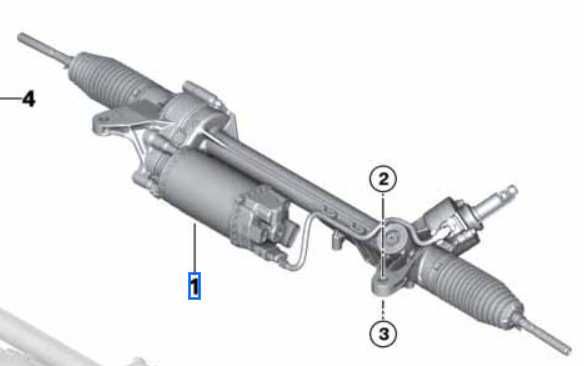 4
2
1
3