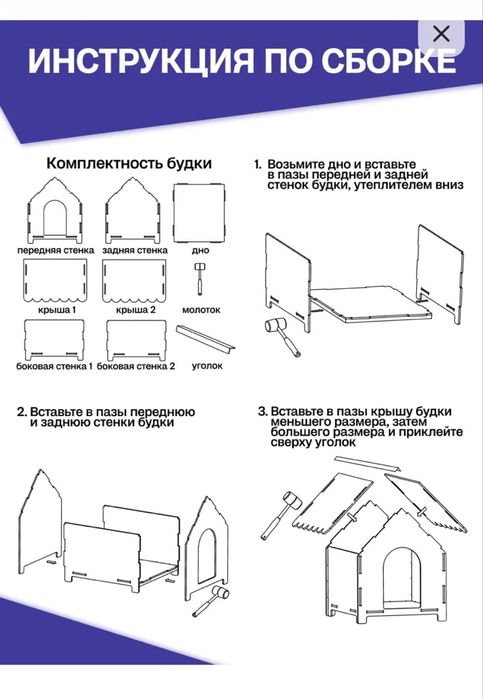 ИНСТРУКЦИЯ ПО СБОРКЕ

Комплектность будки

передняя стенка задняя стенка дно

крыша 1 крыша 2 молоток

боковая стенка 1 боковая стенка 2 уголок

1. Возьмите дно и вставьте в пазы передней и задней стенок будки, утеплителем вниз

2. Вставьте в пазы переднюю и заднюю стенки будки

3. Вставьте в пазы крышу будки меньшего размера, затем большего размера и приклейте сверху уголок