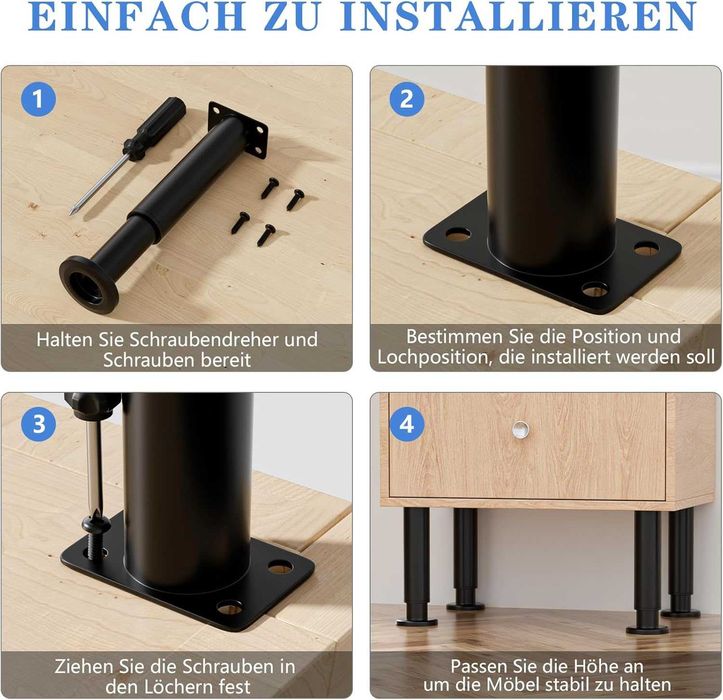 EINFACH ZU INSTALLIEREN

1

Halten Sie Schraubendreher und Schrauben bereit

2

Bestimmen Sie die Position und Lochposition, die installiert werden soll

3

Ziehen Sie die Schrauben in den Löchern fest

4

Passen Sie die Höhe an um die Möbel stabil zu halten