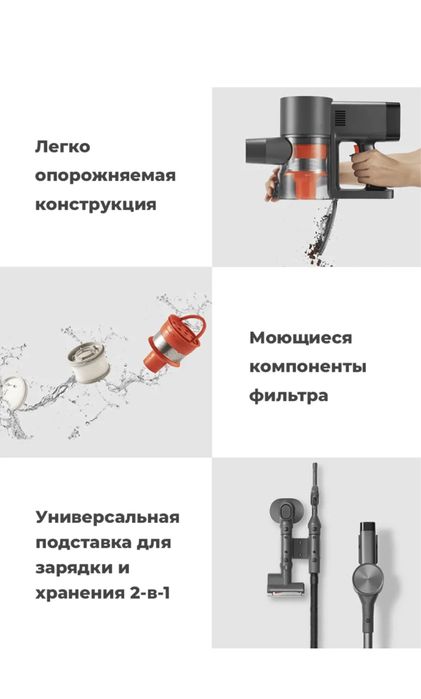 Легко опорожняемая конструкция

Моющиеся компоненты фильтра

Универсальная подставка для зарядки и хранения 2-в-1