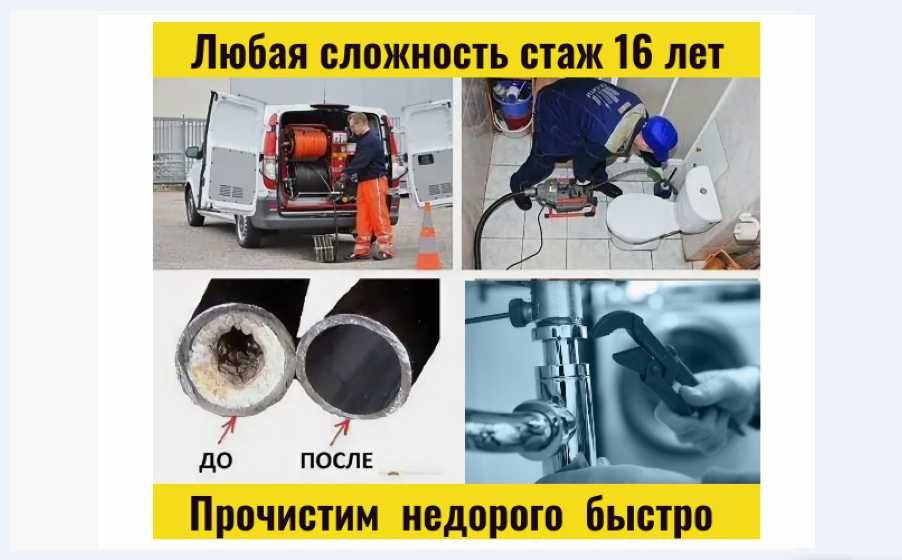 Любая сложность стаж 16 лет

ДО

ПОСЛЕ

Прочистим недорого быстро