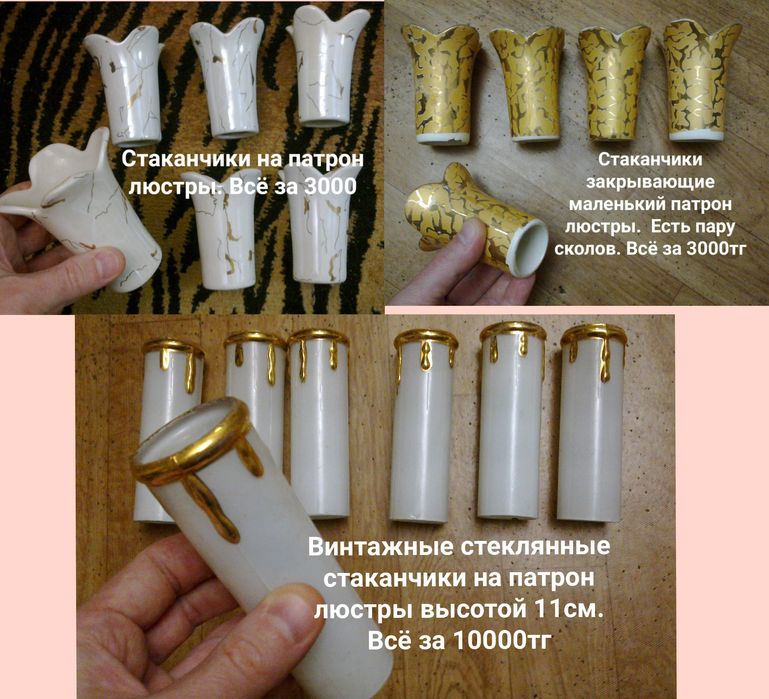 Стаканчики на патрон люстры. Всё за 3000

Стаканчики закрывающие маленький патрон люстры. Есть пару сколов. Всё за 3000тг

Винтажные стеклянные стаканчики на патрон люстры высотой 11см. Всё за 10000тг