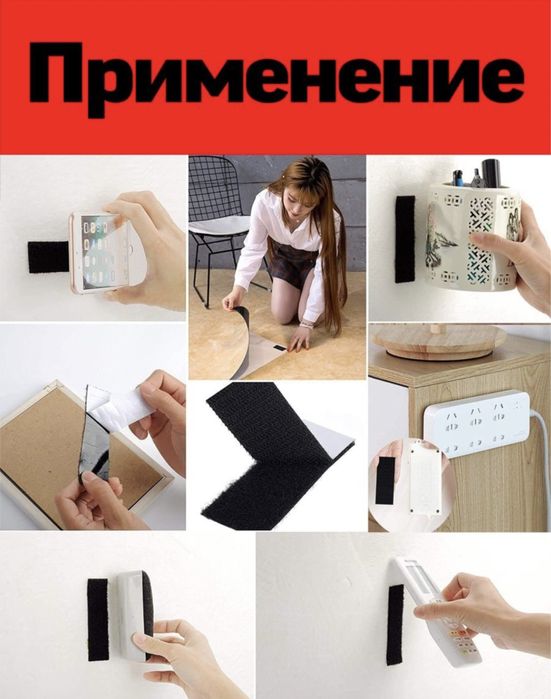 Применение