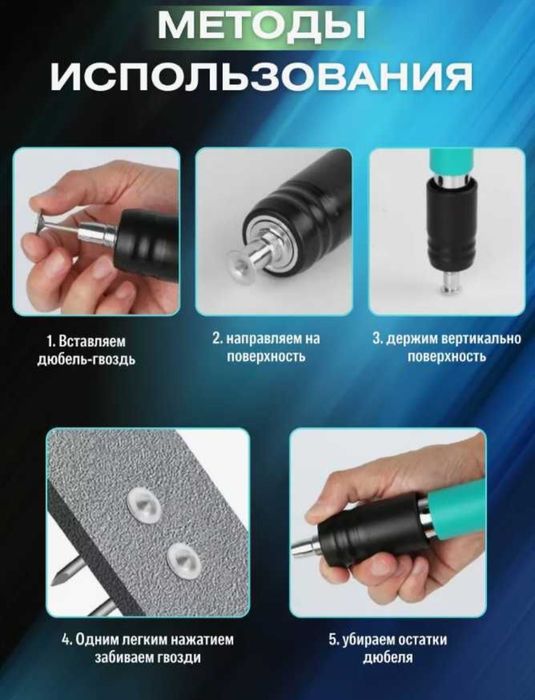 МЕТОДЫ ИСПОЛЬЗОВАНИЯ

1. Вставляем дюбель-гвоздь

2. направляем на поверхность

3. держим вертикально поверхность

4. Одним легким нажатием забиваем гвозди

5. убираем остатки дюбеля