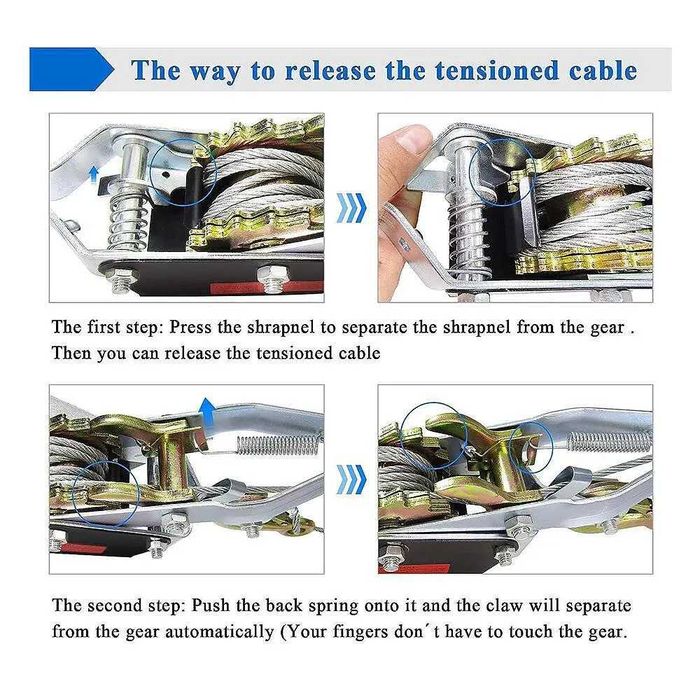 The way to release the tensioned cable

The first step: Press the shrapnel to separate the shrapnel from the gear . Then you can release the tensioned cable

The second step: Push the back spring onto it and the claw will separate from the gear automatically (Your fingers don´t have to touch the gear.