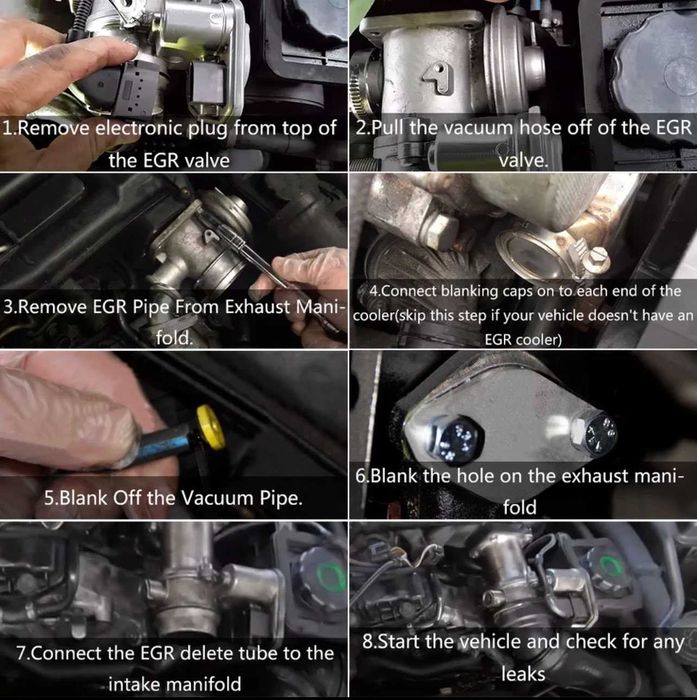 1.Remove electronic plug from top of the EGR valve

2.Pull the vacuum hose off of the EGR valve.

3.Remove EGR Pipe From Exhaust Manifold.

4.Connect blanking caps on to each end of the cooler(skip this step if your vehicle doesn't have an EGR cooler)

5.Blank Off the Vacuum Pipe.

6.Blank the hole on the exhaust manifold

7.Connect the EGR delete tube to the intake manifold

8.Start the vehicle and check for any leaks