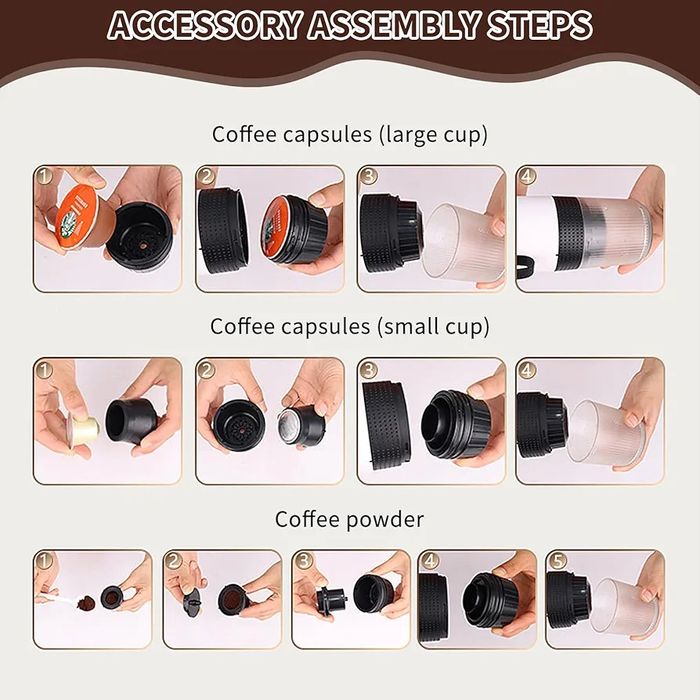 ACCESSORY ASSEMBLY STEPS

Coffee capsules (large cup)

1 2 3 4

Coffee capsules (small cup)

1 2 3 4

Coffee powder

1 2 3 4 5