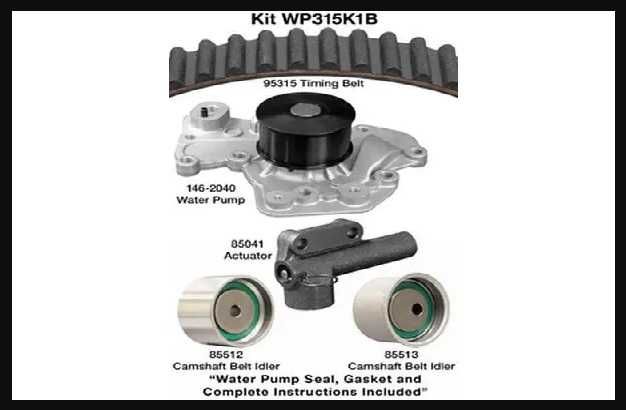 Kit WP315K1B

95315 Timing Belt

146-2040
Water Pump

85041
Actuator

85512
Camshaft Belt Idler

85513
Camshaft Belt Idler

"Water Pump Seal, Gasket and Complete Instructions Included"