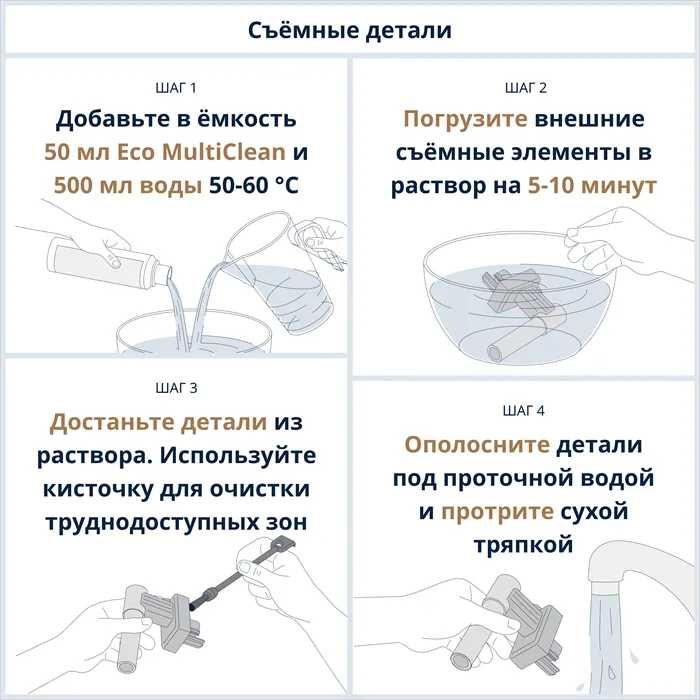 Съёмные детали

ШАГ 1

Добавьте в ёмкость 50 мл Eco MultiClean и 500 мл воды 50-60 °C

ШАГ 2

Погрузите внешние съёмные элементы в раствор на 5-10 минут

ШАГ 3

Достаньте детали из раствора. Используйте кисточку для очистки труднодоступных зон

ШАГ 4

Ополосните детали под проточной водой и протрите сухой тряпкой