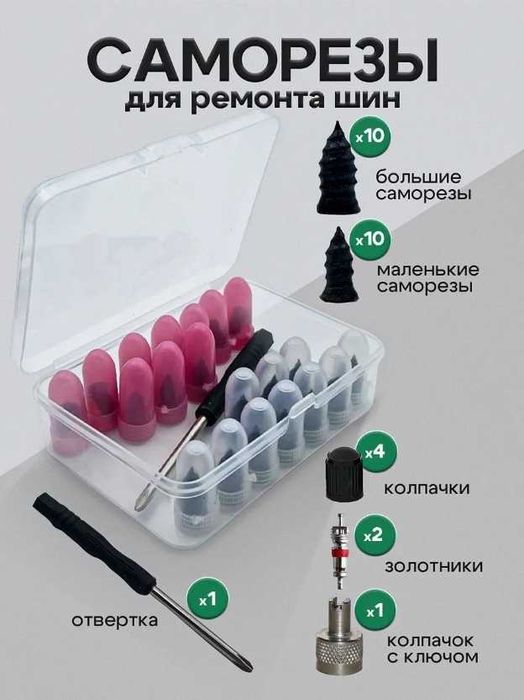 САМОРЕЗЫ
для ремонта шин

x10
большие саморезы

x10
маленькие саморезы

x4
колпачки

x2
золотники

x1
отвертка

x1
колпачок с ключом