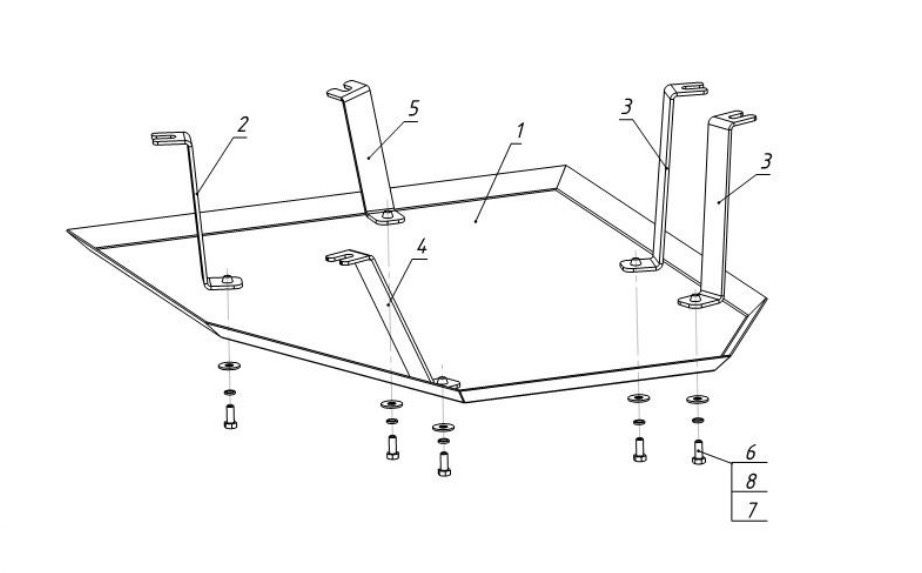 2
5
1
3
3
4
6
8
7