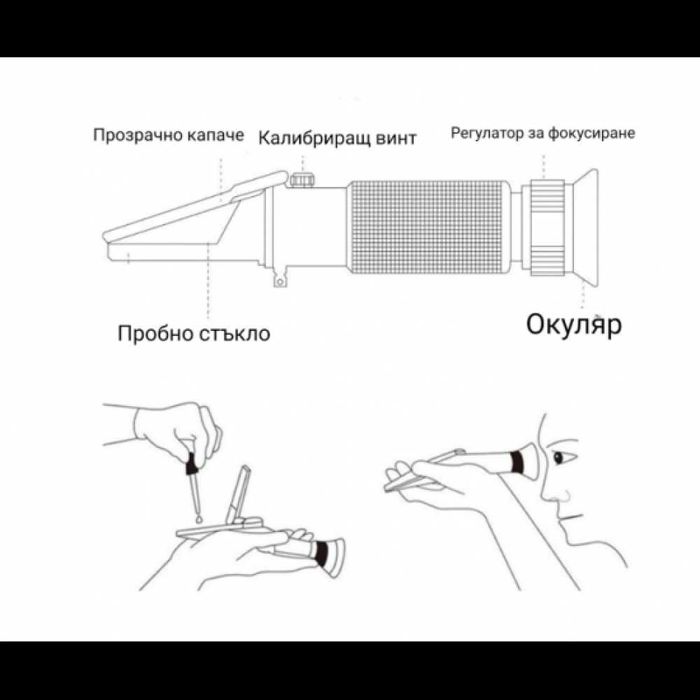 Прозрачно капаче
Калибриращ винт
Регулатор за фокусиране
Пробно стъкло
Окуляр