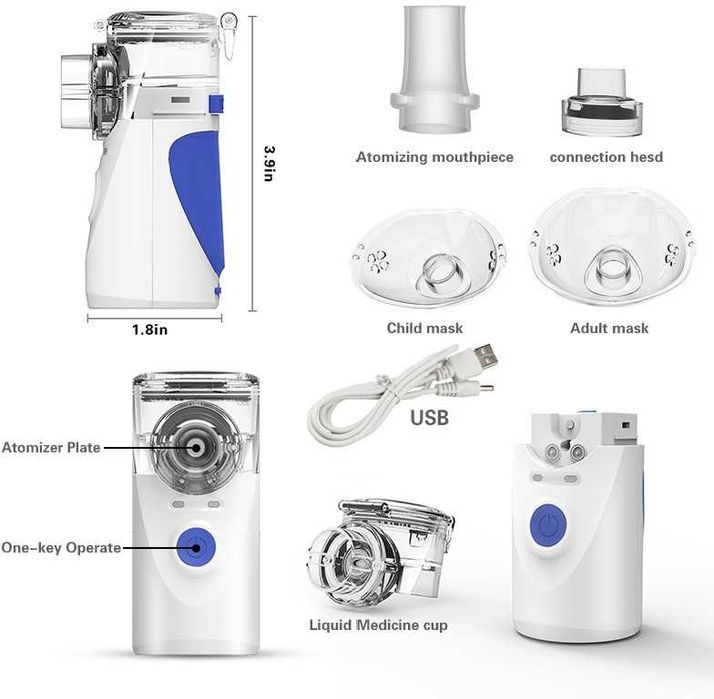 3.9in

1.8in

Atomizing mouthpiece

connection hesd

Child mask

Adult mask

USB

Atomizer Plate

One-key Operate

Liquid Medicine cup