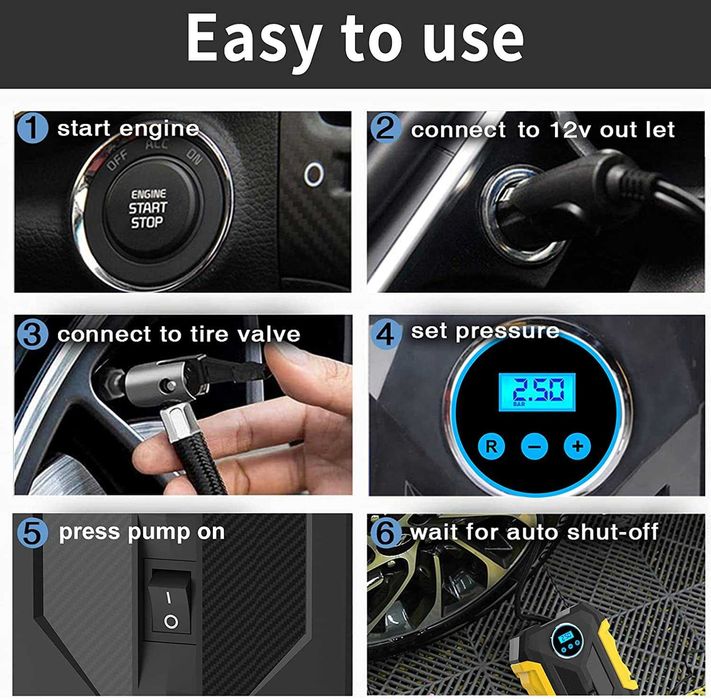 Easy to use

1 start engine

OFF ACC ON

ENGINE START STOP

2 connect to 12v out let

3 connect to tire valve

4 set pressure

2.50
BAR

R − +

5 press pump on

I
O

6 wait for auto shut-off