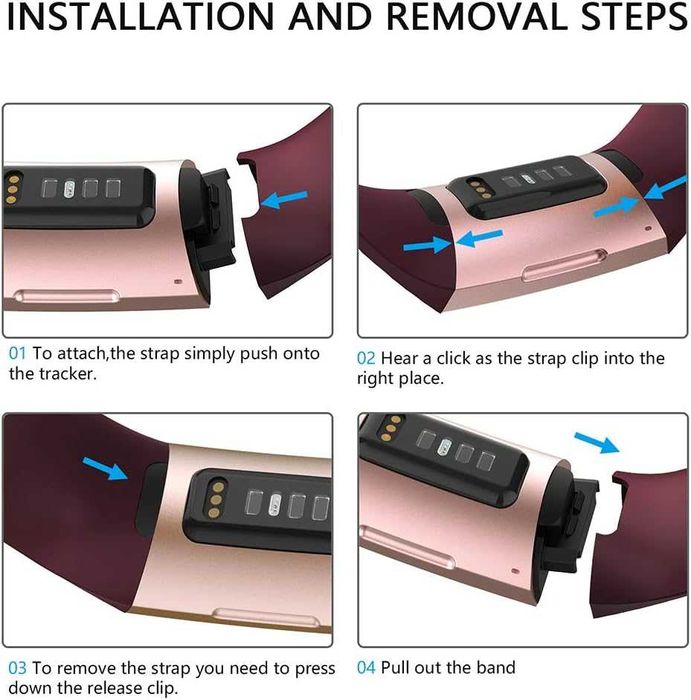 INSTALLATION AND REMOVAL STEPS

01 To attach,the strap simply push onto the tracker.

02 Hear a click as the strap clip into the right place.

03 To remove the strap you need to press down the release clip.

04 Pull out the band