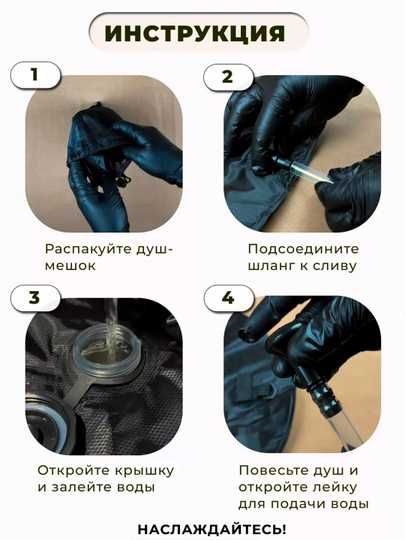 ИНСТРУКЦИЯ

1

Распакуйте душ-мешок

2

Подсоедините шланг к сливу

3

Откройте крышку и залейте воды

4

Повесьте душ и откройте лейку для подачи воды

НАСЛАЖДАЙТЕСЬ!