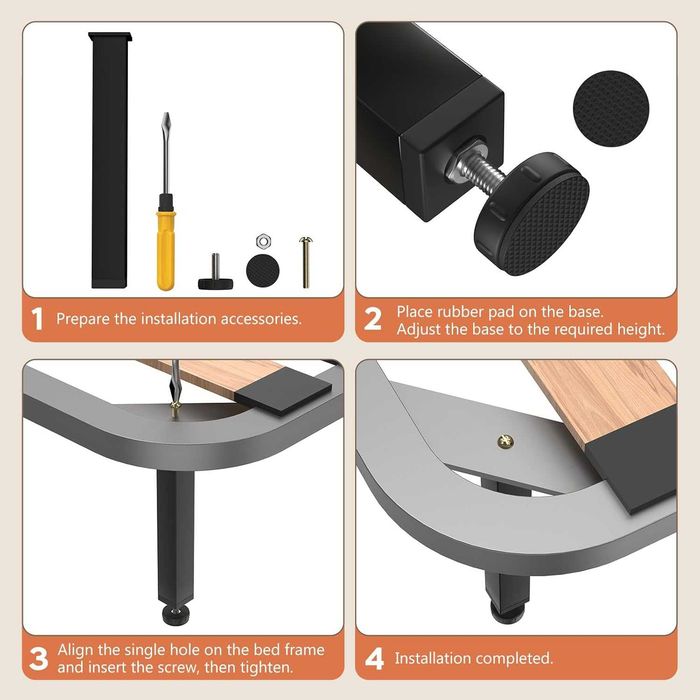 1 Prepare the installation accessories.

2 Place rubber pad on the base. Adjust the base to the required height.

3 Align the single hole on the bed frame and insert the screw, then tighten.

4 Installation completed.