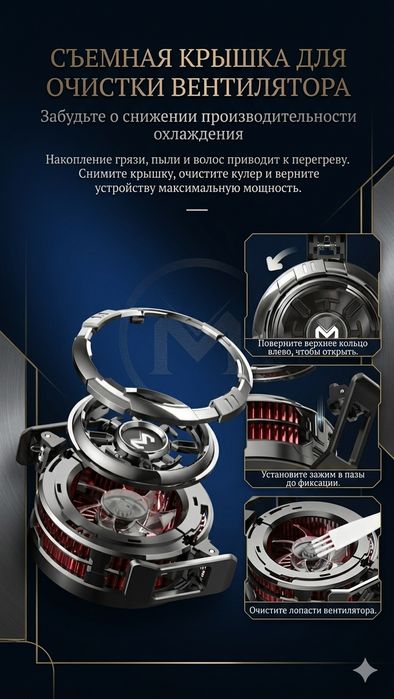 СЪЕМНАЯ КРЫШКА ДЛЯ ОЧИСТКИ ВЕНТИЛЯТОРА

Забудьте о снижении производительности охлаждения

Накопление грязи, пыли и волос приводит к перегреву. Снимите крышку, очистите кулер и верните устройству максимальную мощность.

Поверните верхнее кольцо влево, чтобы открыть.

Установите зажим в пазы до фиксации.

Очистите лопасти вентилятора.