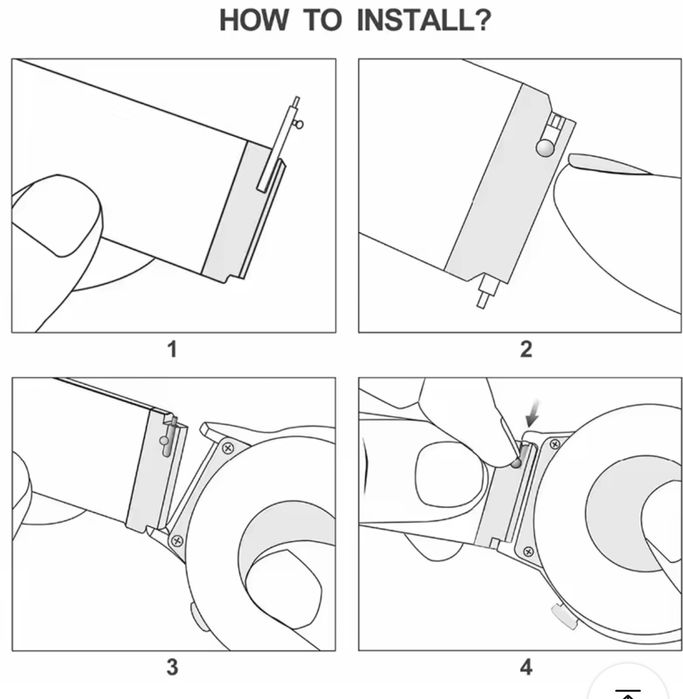 HOW TO INSTALL?

1

2

3

4