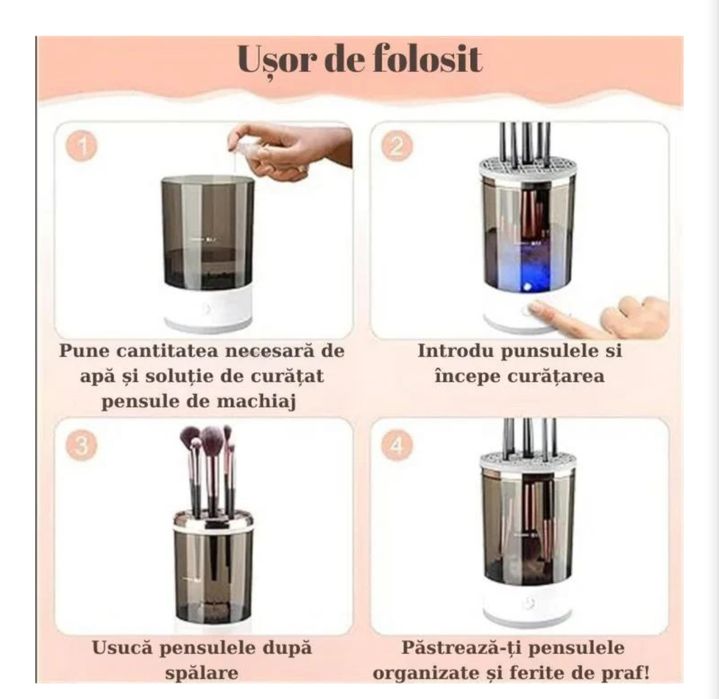 Ușor de folosit

1

Pune cantitatea necesară de apă și soluție de curățat pensule de machiaj

2

Introdu punsulele si începe curățarea

3

Usucă pensulele după spălare

4

Păstrează-ți pensulele organizate și ferite de praf!