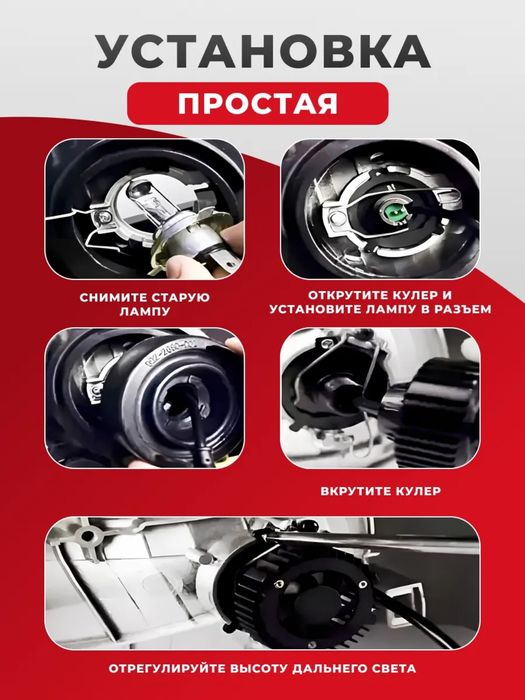 УСТАНОВКА

ПРОСТАЯ

СНИМИТЕ СТАРУЮ ЛАМПУ

ОТКРУТИТЕ КУЛЕР И УСТАНОВИТЕ ЛАМПУ В РАЗЪЕМ

ВКРУТИТЕ КУЛЕР

ОТРЕГУЛИРУЙТЕ ВЫСОТУ ДАЛЬНЕГО СВЕТА