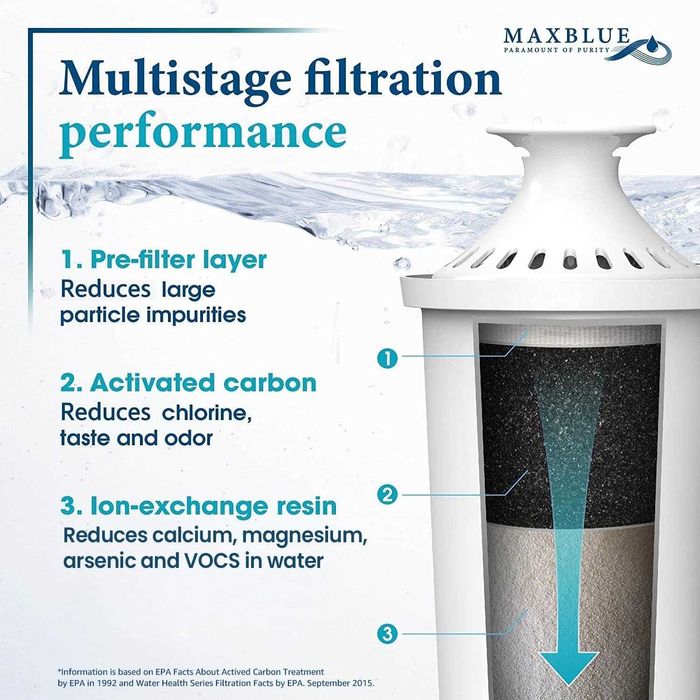 MAXBLUE
PARAMOUNT OF PURITY

Multistage filtration performance

1. Pre-filter layer
Reduces large particle impurities

2. Activated carbon
Reduces chlorine, taste and odor

3. Ion-exchange resin
Reduces calcium, magnesium, arsenic and VOCS in water

1

2

3

*Information is based on EPA Facts About Actived Carbon Treatment by EPA in 1992 and Water Health Series Filtration Facts by EPA. September 2015.