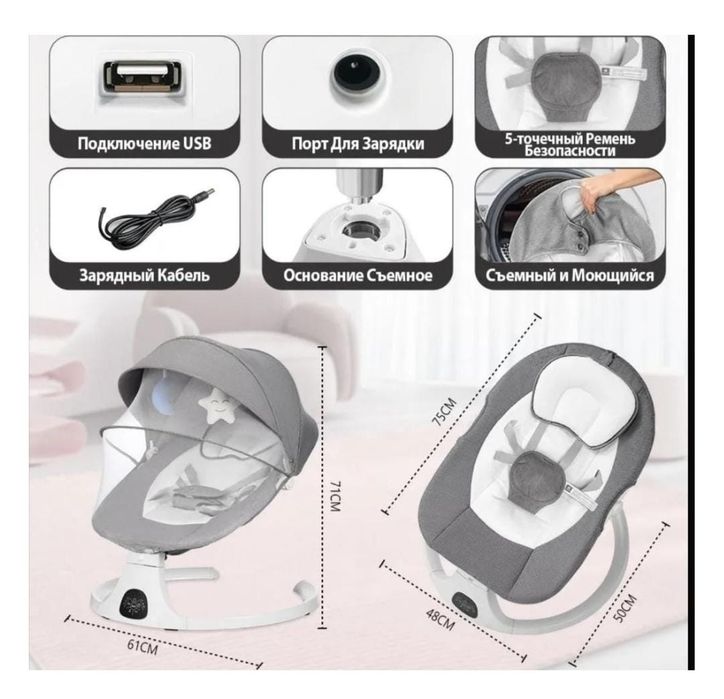 Подключение USB

Порт Для Зарядки

5-точечный Ремень Безопасности

Зарядный Кабель

Основание Съемное

Съемный и Моющийся

71CM

61CM

75CM

48CM

50CM