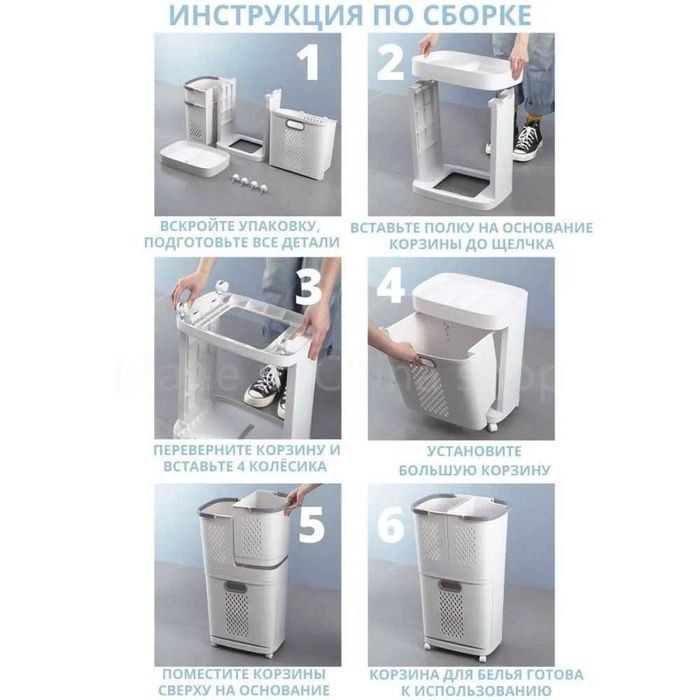 ИНСТРУКЦИЯ ПО СБОРКЕ

1

ВСКРОЙТЕ УПАКОВКУ, ПОДГОТОВЬТЕ ВСЕ ДЕТАЛИ

2

ВСТАВЬТЕ ПОЛКУ НА ОСНОВАНИЕ КОРЗИНЫ ДО ЩЕЛЧКА

3

ПЕРЕВЕРНИТЕ КОРЗИНУ И ВСТАВЬТЕ 4 КОЛЁСИКА

4

УСТАНОВИТЕ БОЛЬШУЮ КОРЗИНУ

5

ПОМЕСТИТЕ КОРЗИНЫ СВЕРХУ НА ОСНОВАНИЕ

6

КОРЗИНА ДЛЯ БЕЛЬЯ ГОТОВА К ИСПОЛЬЗОВАНИЮ