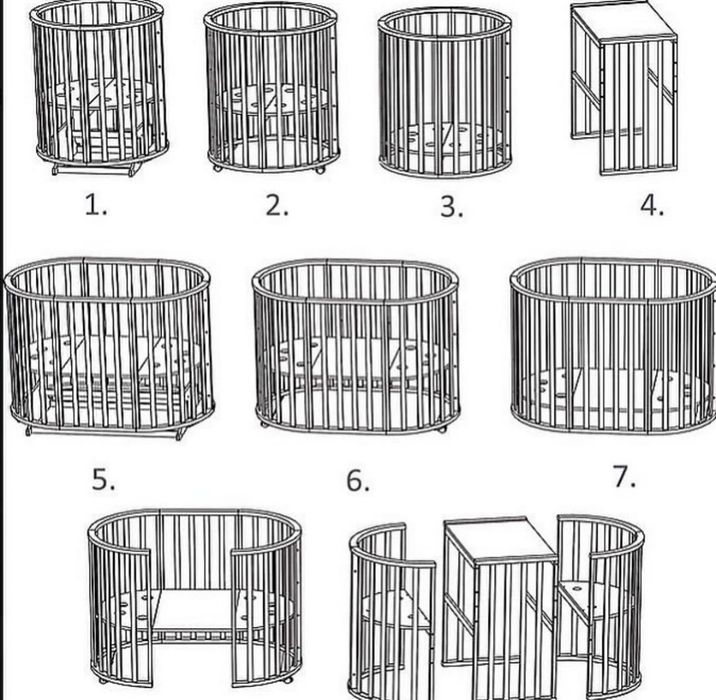 1.
2.
3.
4.
5.
6.
7.