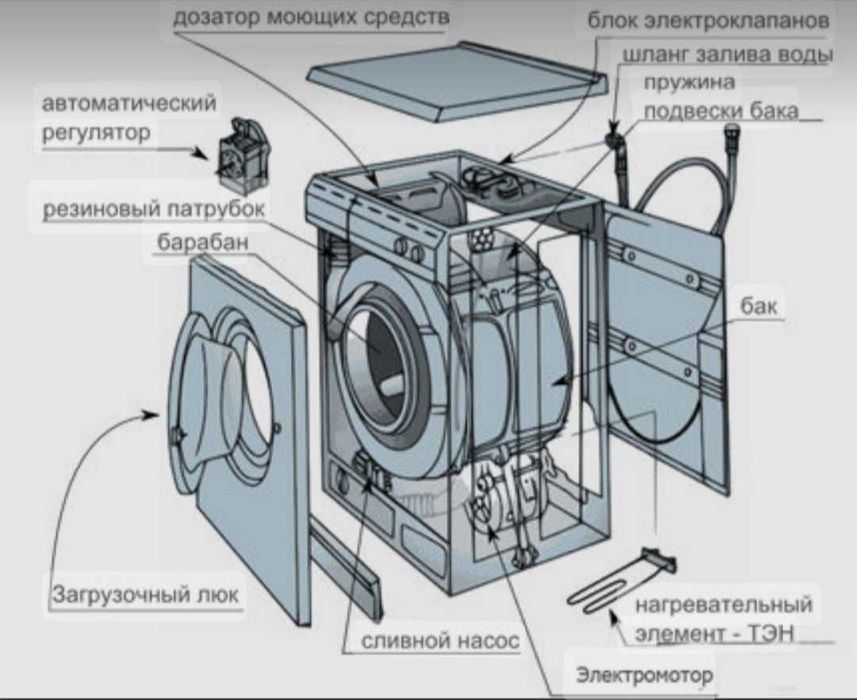 дозатор моющих средств

блок электроклапанов

шланг залива воды

пружина подвески бака

автоматический регулятор

резиновый патрубок

барабан

бак

Загрузочный люк

сливной насос

нагревательный элемент - ТЭН

Электромотор