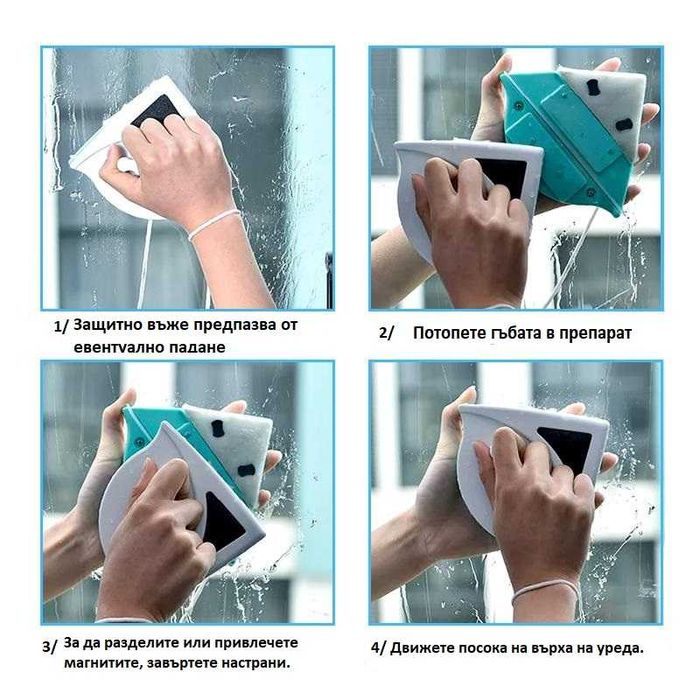 1/ Защитно въже предпазва от евентvално падане

2/ Потопете гъбата в препарат

3/ За да разделите или привлечете магнитите, завъртете настрани.

4/ Движете посока на върха на уреда.