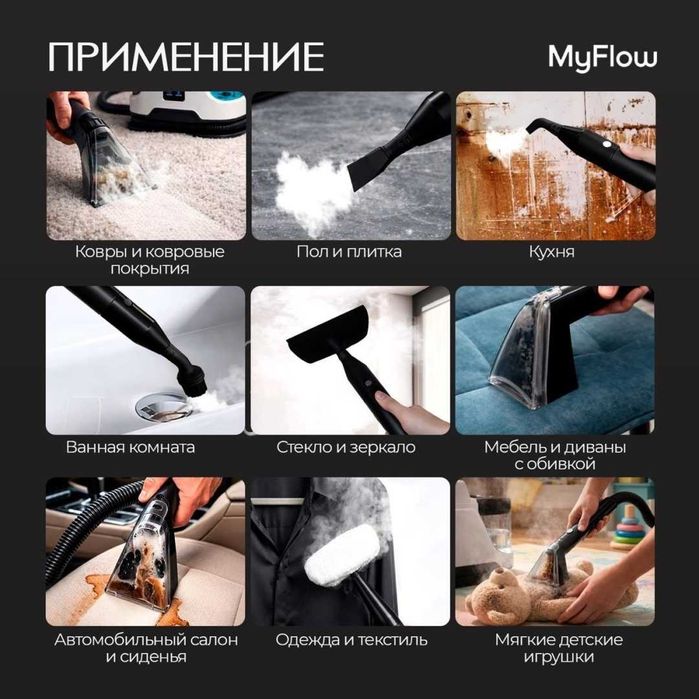 ПРИМЕНЕНИЕ

MyFlow

Ковры и ковровые покрытия

Пол и плитка

Кухня

Ванная комната

Стекло и зеркало

Мебель и диваны с обивкой

Автомобильный салон и сиденья

Одежда и текстиль

Мягкие детские игрушки