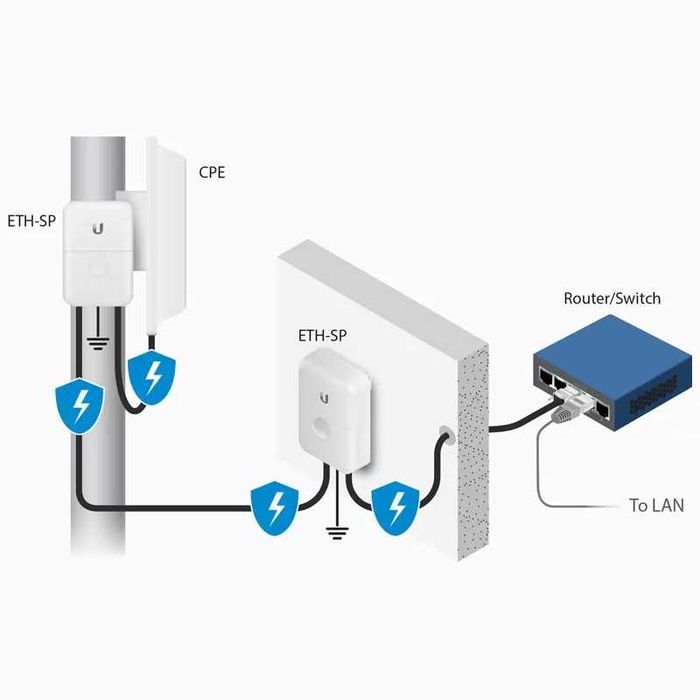 CPE

ETH-SP

ETH-SP

Router/Switch

To LAN