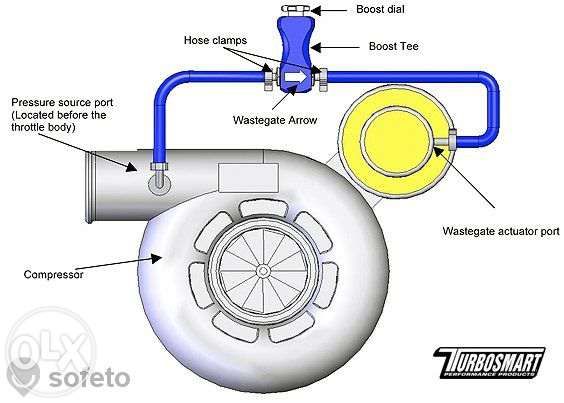 Boost dial

Hose clamps

Boost Tee

Pressure source port (Located before the throttle body)

Wastegate Arrow

Wastegate actuator port

Compressor

OLX

sofeto

TURBOSMART
PERFORMANCE PRODUCTS