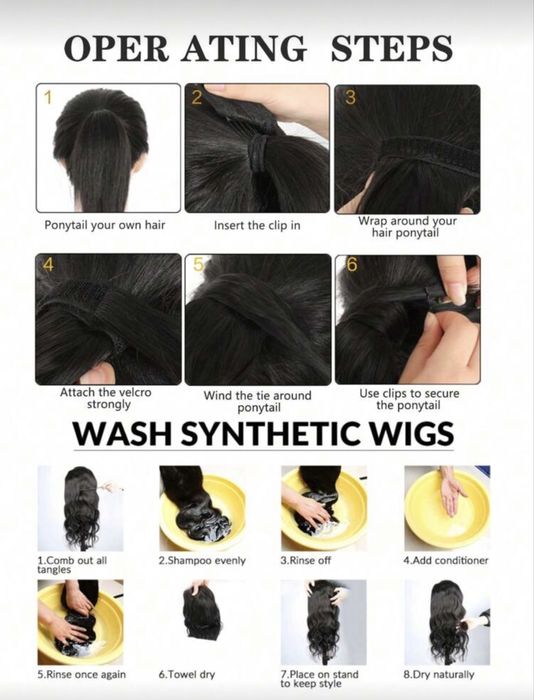 OPER ATING STEPS

1

Ponytail your own hair

2

Insert the clip in

3

Wrap around your hair ponytail

4

Attach the velcro strongly

5

Wind the tie around ponytail

6

Use clips to secure the ponytail

WASH SYNTHETIC WIGS

1.Comb out all tangles

2.Shampoo evenly

3.Rinse off

4.Add conditioner

5.Rinse once again

6.Towel dry

7.Place on stand to keep style

8.Dry naturally