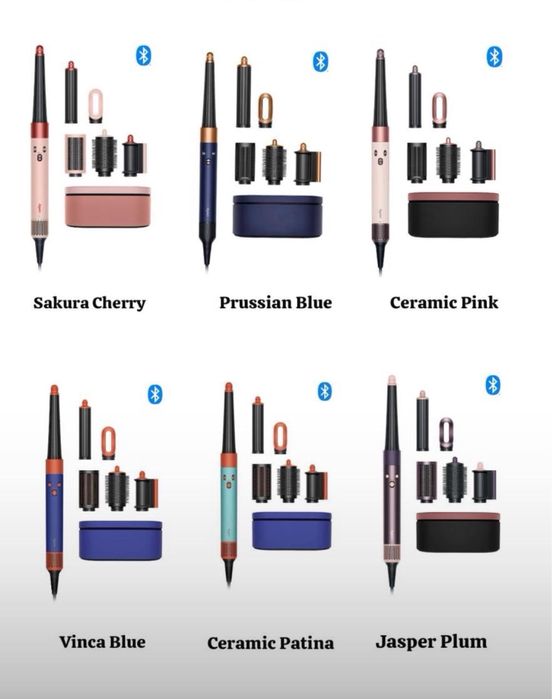 Sakura Cherry

Prussian Blue

Ceramic Pink

Vinca Blue

Ceramic Patina

Jasper Plum