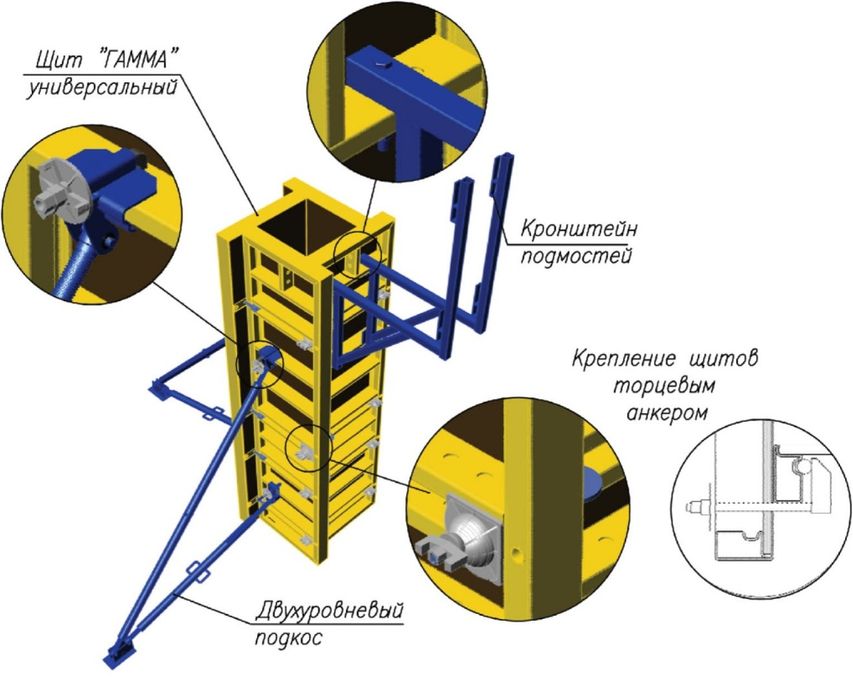 Щит "ГАММА" универсальный

Кронштейн подмостей

Крепление щитов торцевым анкером

Двухуровневый подкос