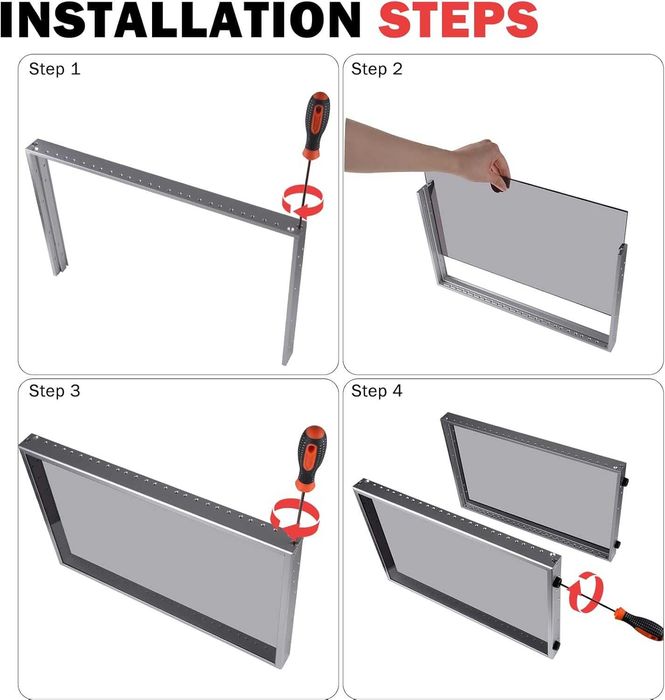 INSTALLATION STEPS

Step 1

Step 2

Step 3

Step 4