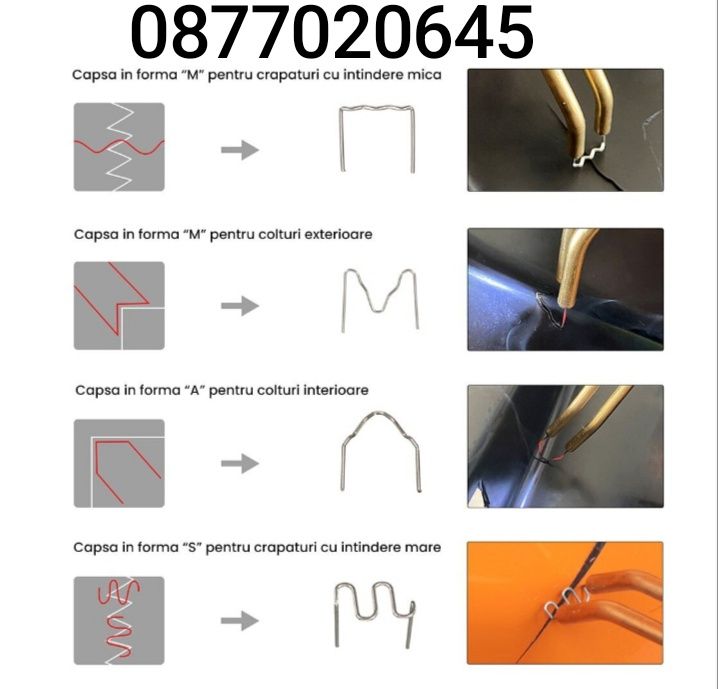 0877020645

Capsa in forma "M" pentru crapaturi cu intindere mica

Capsa in forma "M" pentru colturi exterioare

Capsa in forma "A" pentru colturi interioare

Capsa in forma "S" pentru crapaturi cu intindere mare